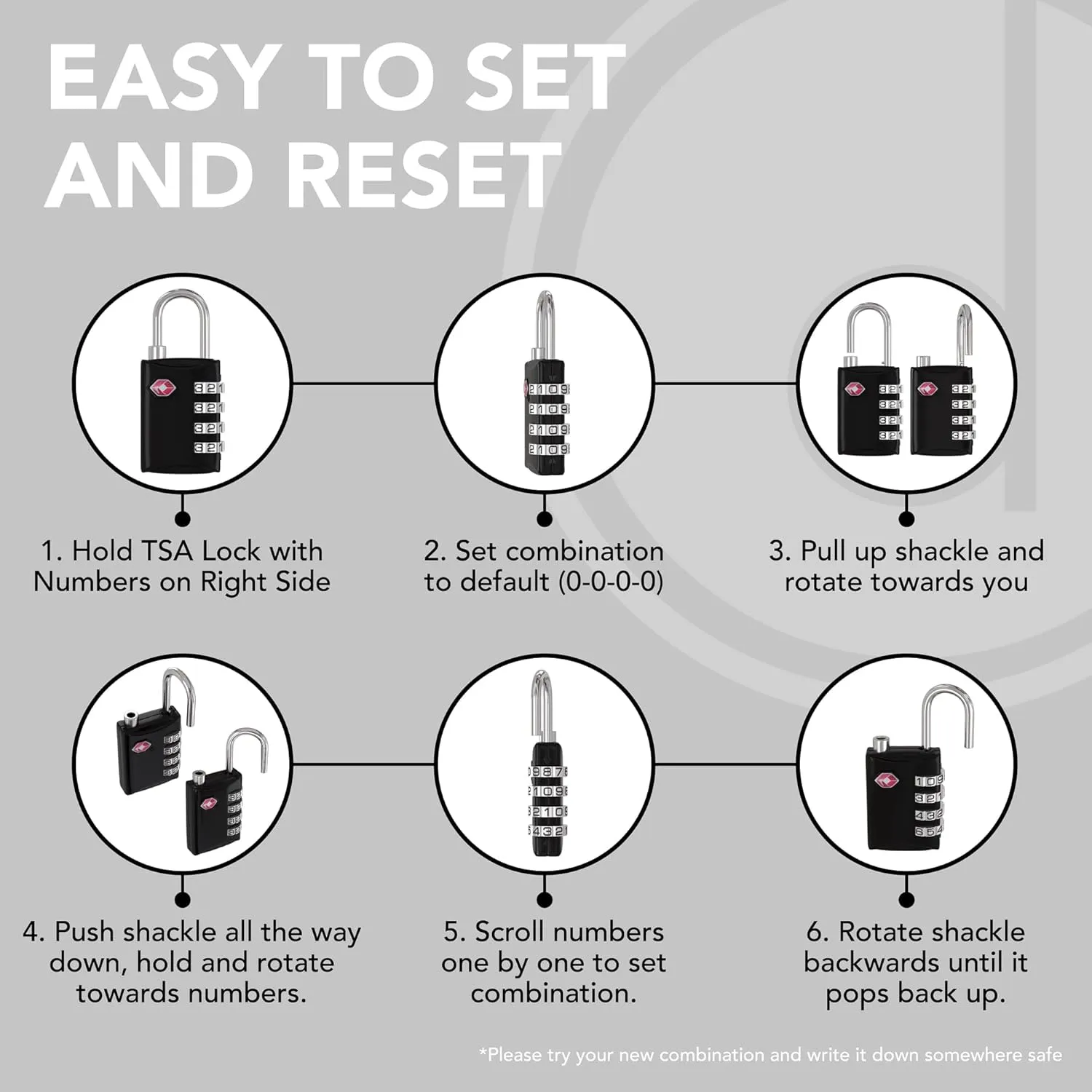 EASY TO SET AND RESET

1. Hold TSA Lock with Numbers on Right Side

2. Set combination to default (0-0-0-0)

3. Pull up shackle and rotate towards you

4. Push shackle all the way down, hold and rotate towards numbers.

5. Scroll numbers one by one to set combination.

6. Rotate shackle backwards until it pops back up.

*Please try your new combination and write it down somewhere safe