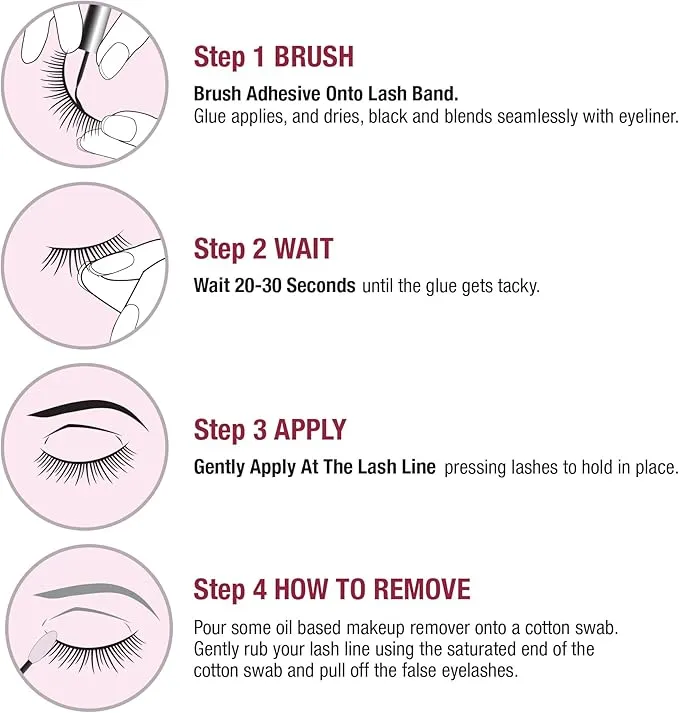 Step 1 BRUSH

Brush Adhesive Onto Lash Band.
Glue applies, and dries, black and blends seamlessly with eyeliner.

Step 2 WAIT

Wait 20-30 Seconds until the glue gets tacky.

Step 3 APPLY

Gently Apply At The Lash Line pressing lashes to hold in place.

Step 4 HOW TO REMOVE

Pour some oil based makeup remover onto a cotton swab. Gently rub your lash line using the saturated end of the cotton swab and pull off the false eyelashes.