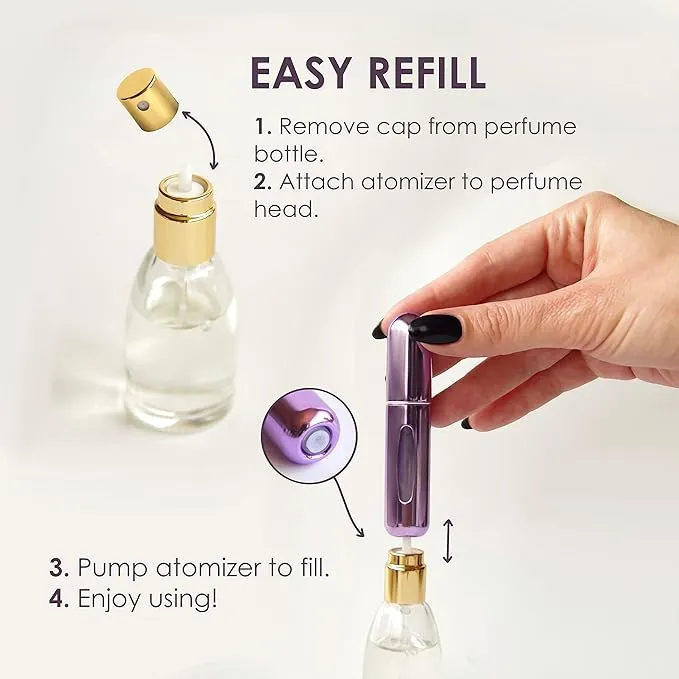 EASY REFILL

1. Remove cap from perfume bottle.
2. Attach atomizer to perfume head.

3. Pump atomizer to fill.
4. Enjoy using!