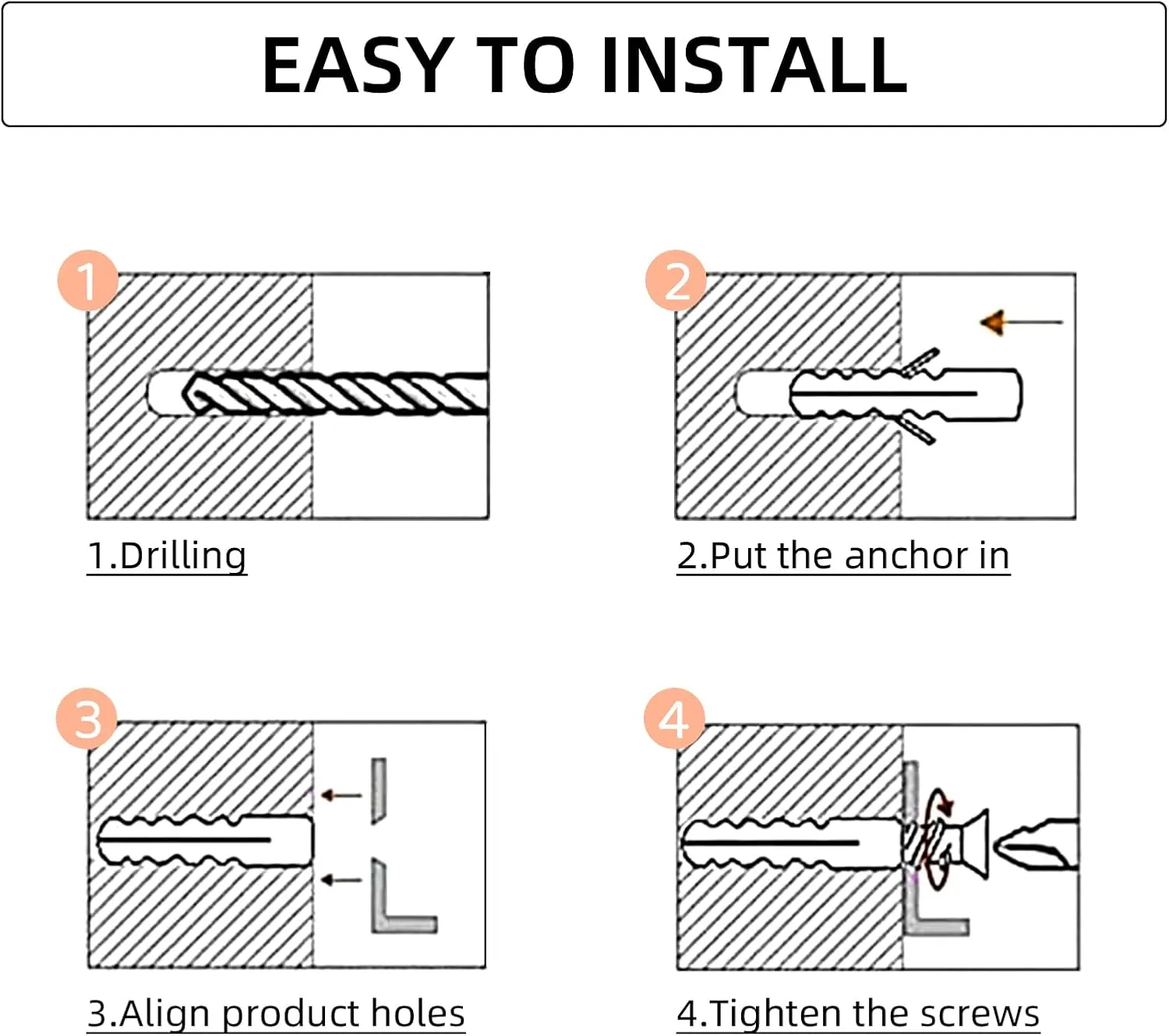 EASY TO INSTALL

1

1.Drilling

2

2.Put the anchor in

3

3.Align product holes

4

4.Tighten the screws