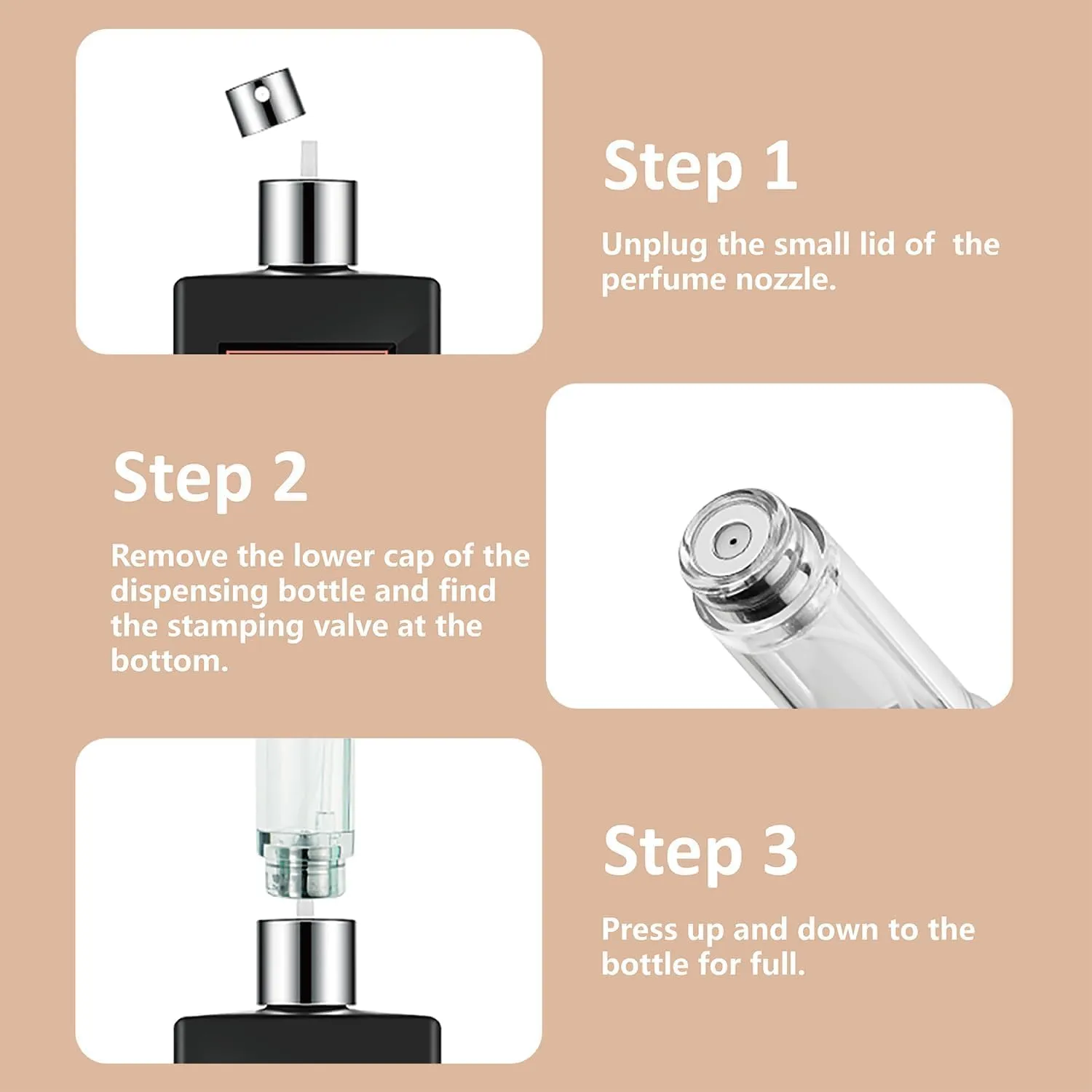 Step 1

Unplug the small lid of  the perfume nozzle.

Step 2

Remove the lower cap of the dispensing bottle and find the stamping valve at the bottom.

Step 3

Press up and down to the bottle for full.