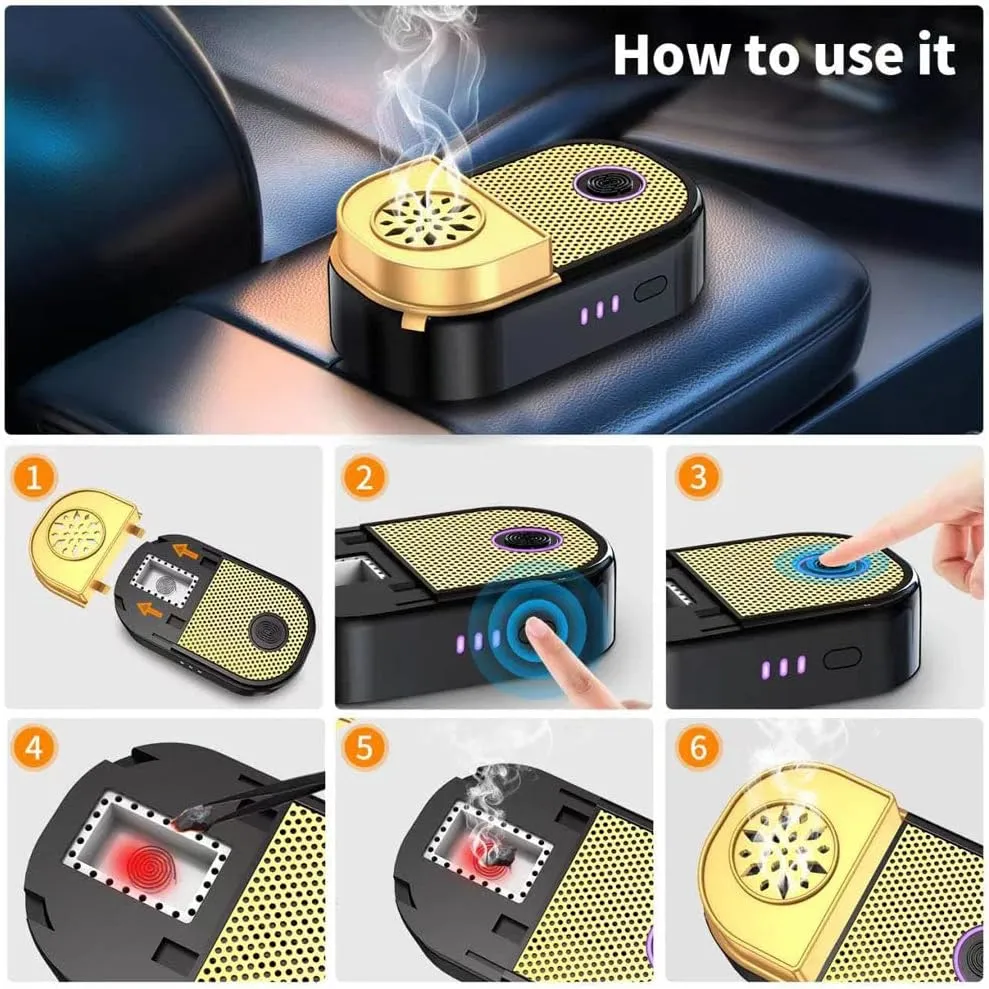 How to use it

1

2

3

4

5

6