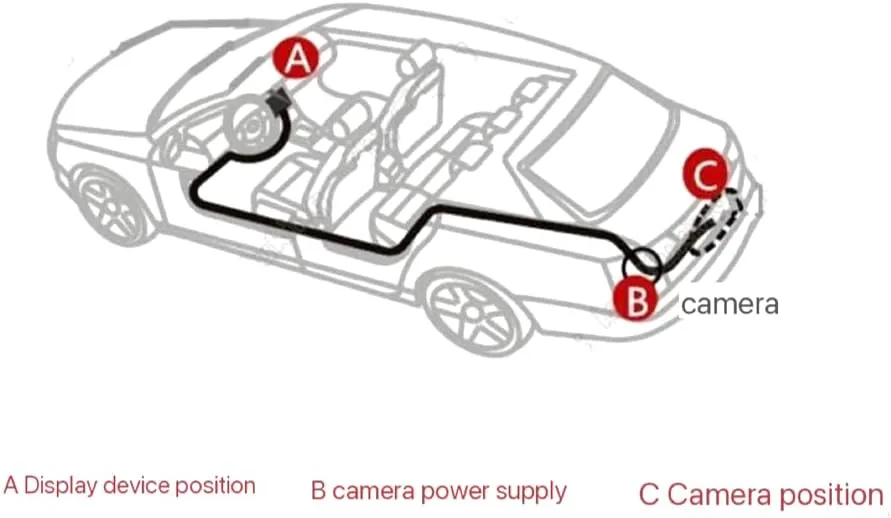 A

C

B camera

A Display device position

B camera power supply

C Camera position