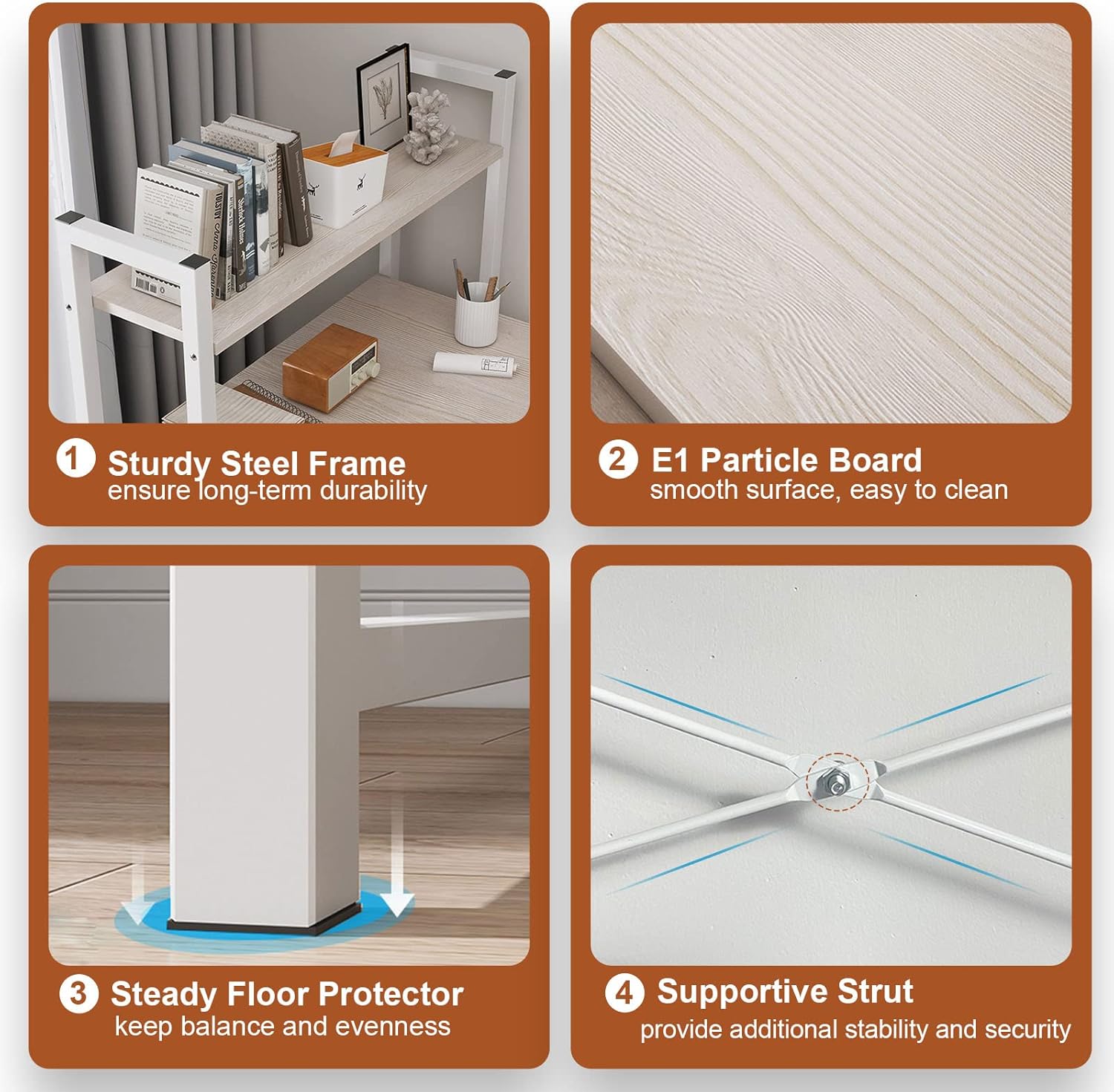 1 Sturdy Steel Frame
ensure long-term durability

2 E1 Particle Board
smooth surface, easy to clean

3 Steady Floor Protector
keep balance and evenness

4 Supportive Strut
provide additional stability and security