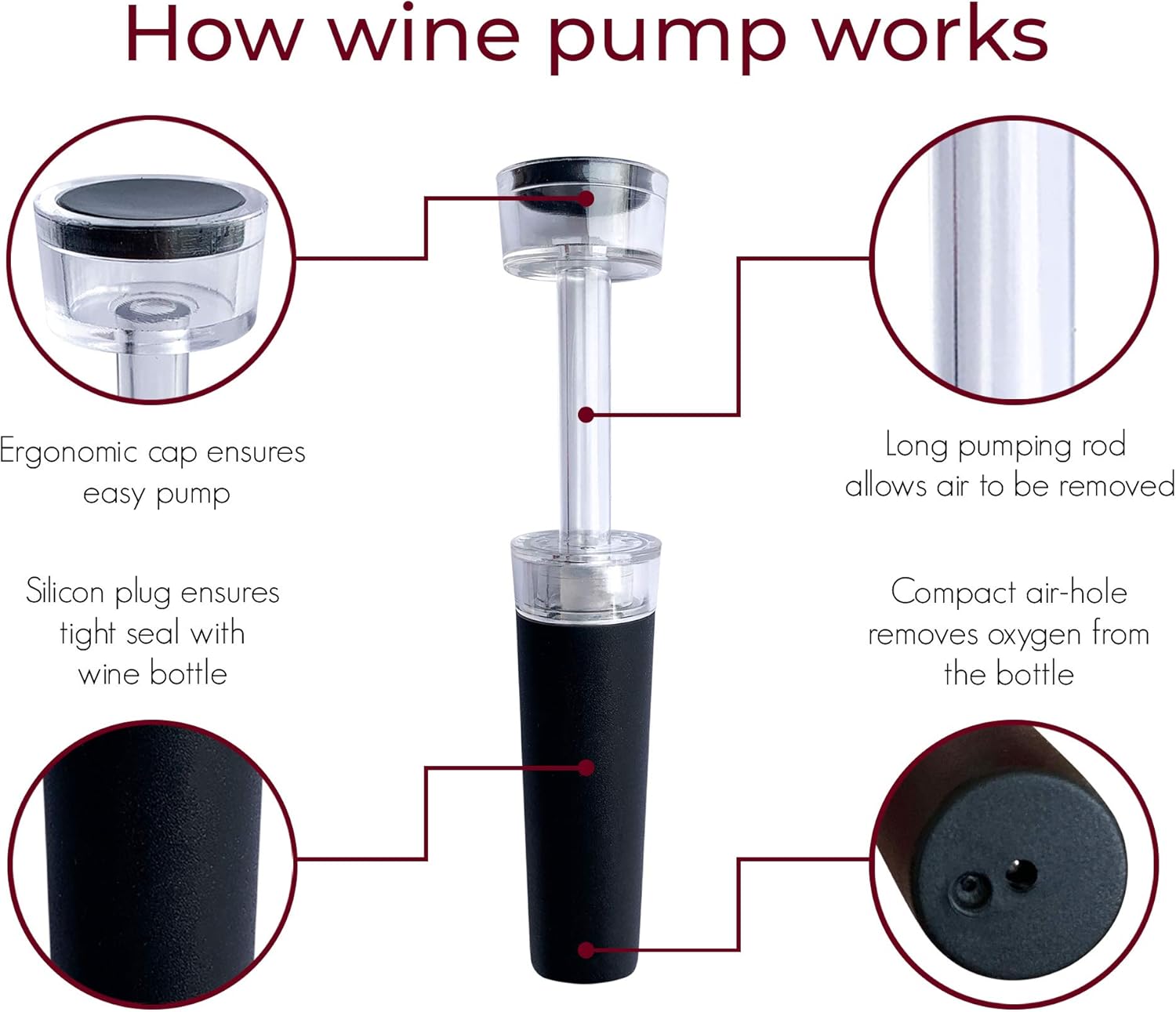 How wine pump works

Ergonomic cap ensures easy pump

Long pumping rod allows air to be removed

Silicon plug ensures tight seal with wine bottle

Compact air-hole removes oxygen from the bottle