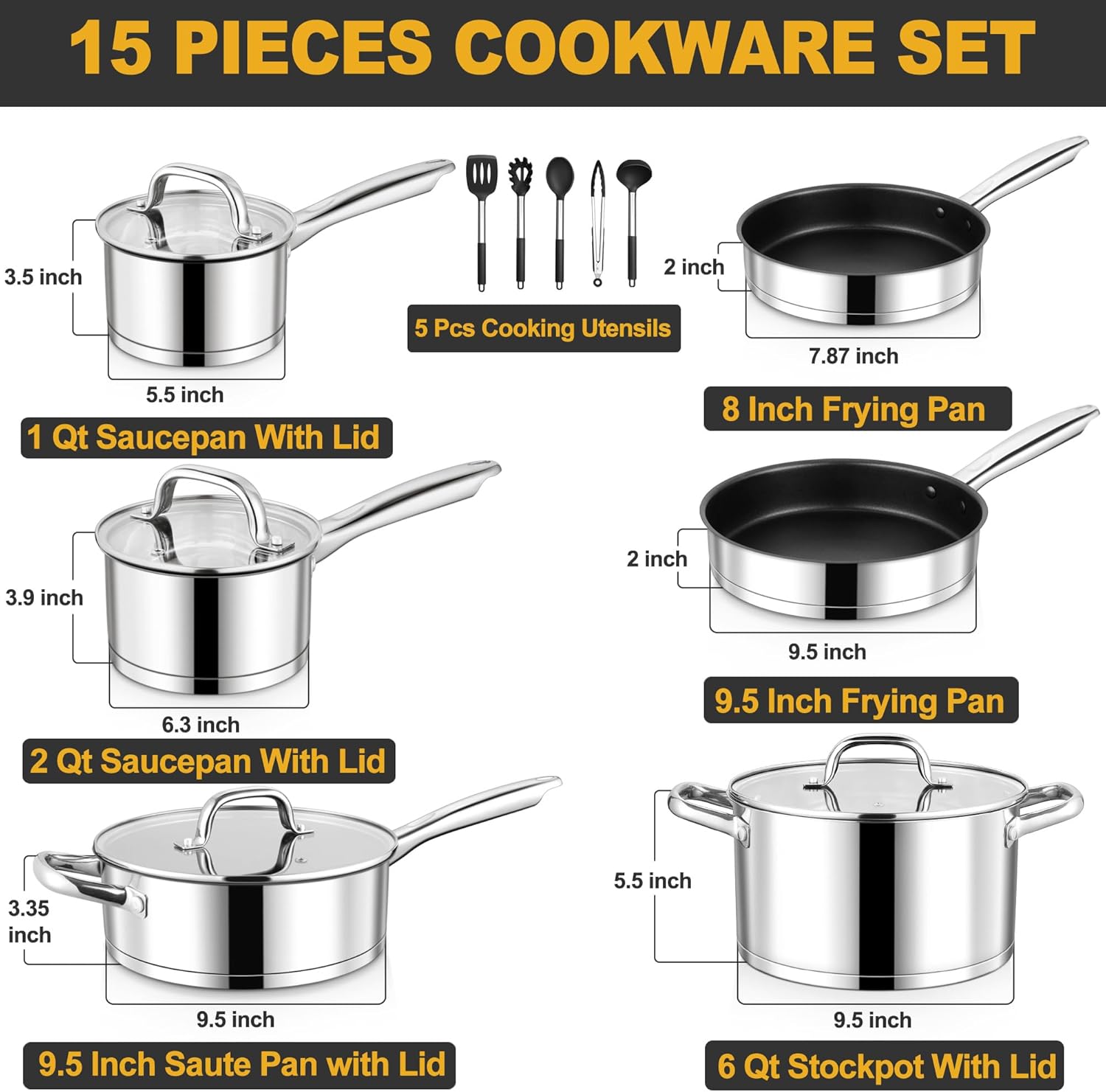 15 PIECES COOKWARE SET

3.5 inch

5.5 inch

1 Qt Saucepan With Lid

5 Pcs Cooking Utensils

2 inch

7.87 inch

8 Inch Frying Pan

3.9 inch

6.3 inch

2 Qt Saucepan With Lid

2 inch

9.5 inch

9.5 Inch Frying Pan

3.35 inch

9.5 inch

9.5 Inch Saute Pan with Lid

5.5 inch

9.5 inch

6 Qt Stockpot With Lid