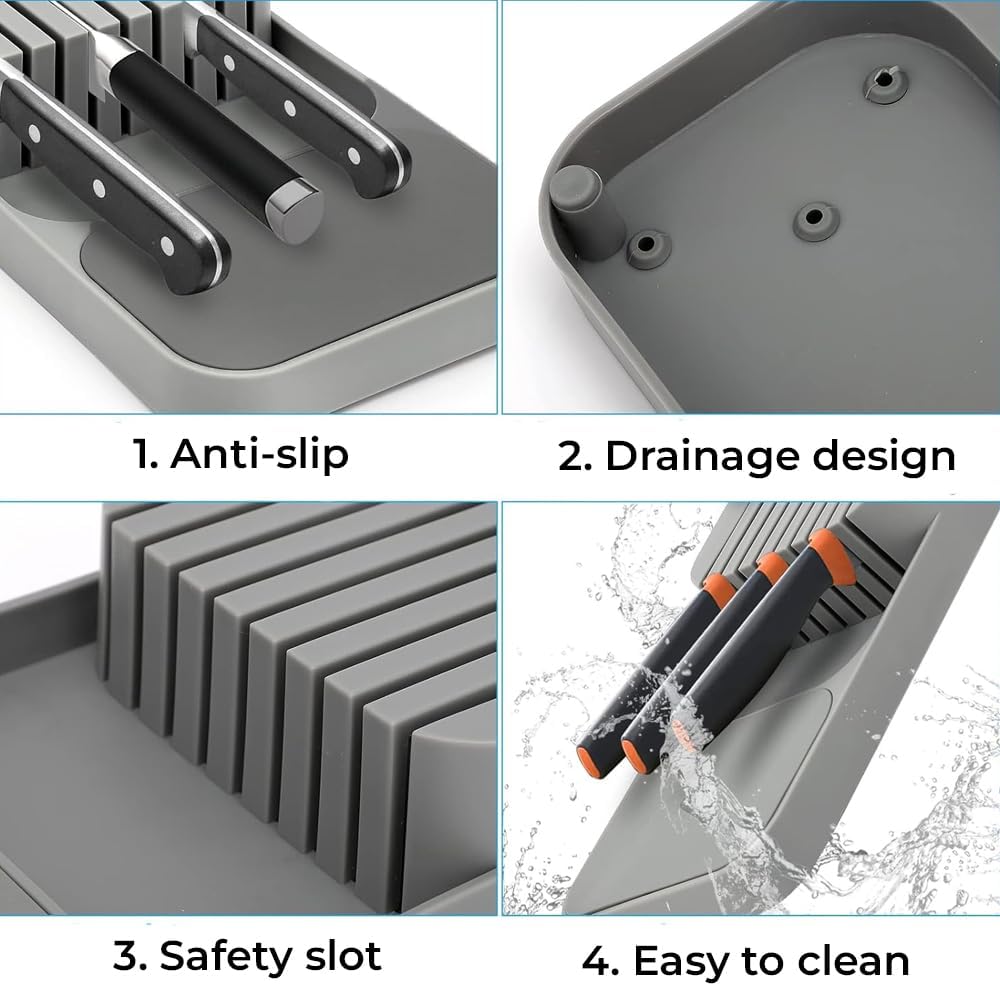 1. Anti-slip

2. Drainage design

3. Safety slot

4. Easy to clean