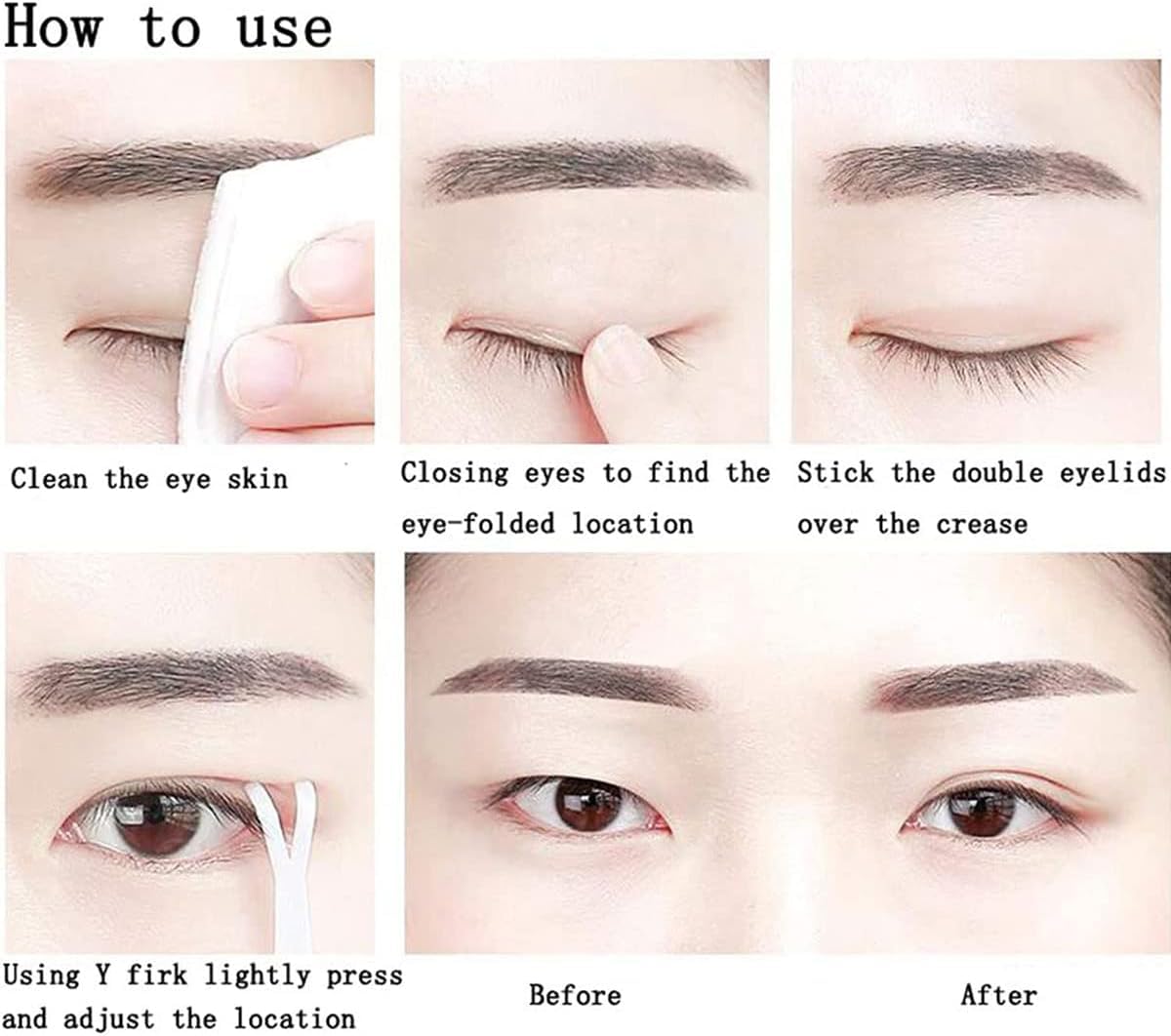 How to use

Clean the eye skin

Closing eyes to find the eye-folded location

Stick the double eyelids over the crease

Using Y firk lightly press and adjust the location

Before

After