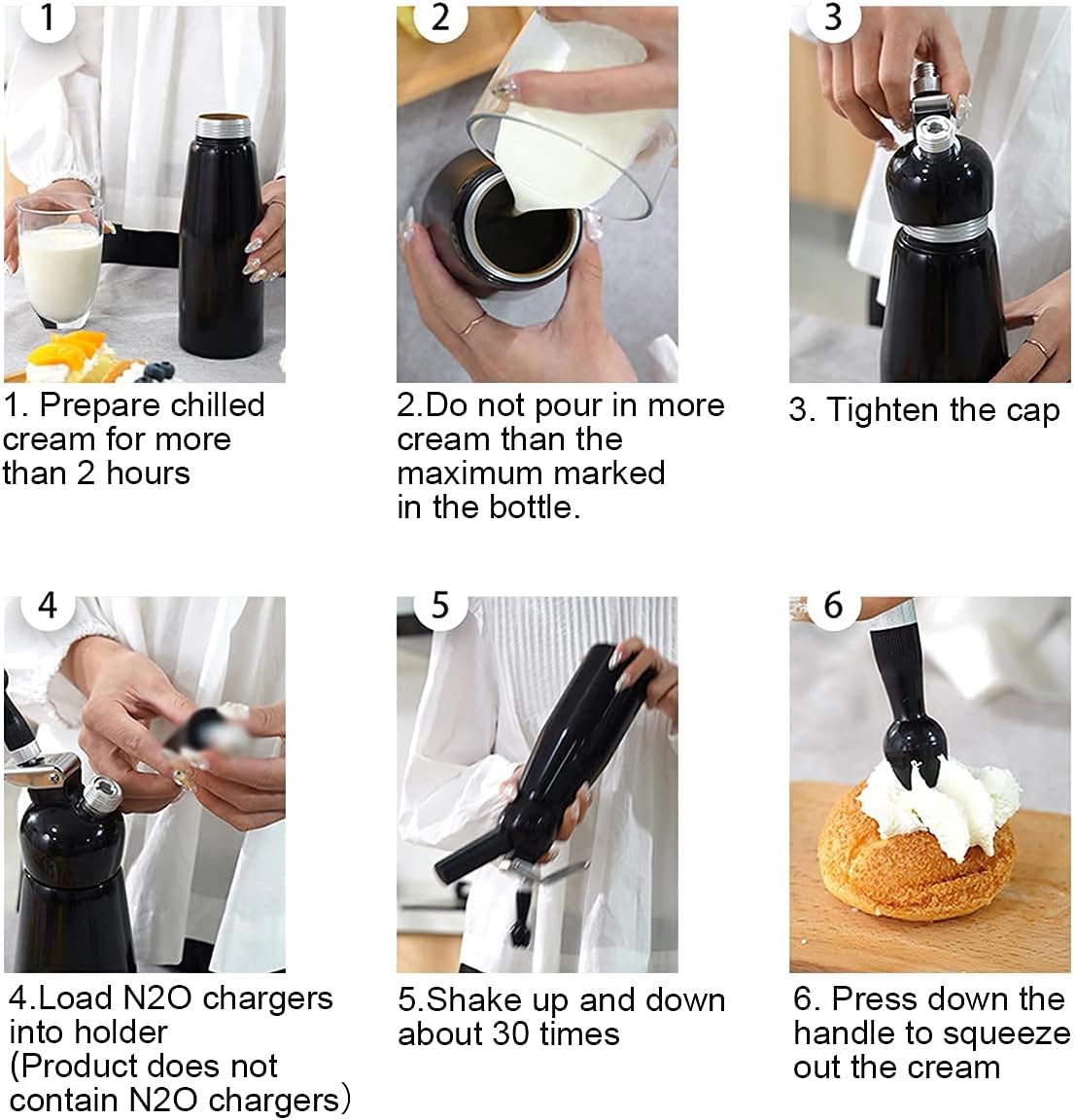 1

1. Prepare chilled cream for more than 2 hours

2

2.Do not pour in more cream than the maximum marked in the bottle.

3

3. Tighten the cap

4

4.Load N2O chargers into holder (Product does not contain N2O chargers)

5

5.Shake up and down about 30 times

6

6. Press down the handle to squeeze out the cream