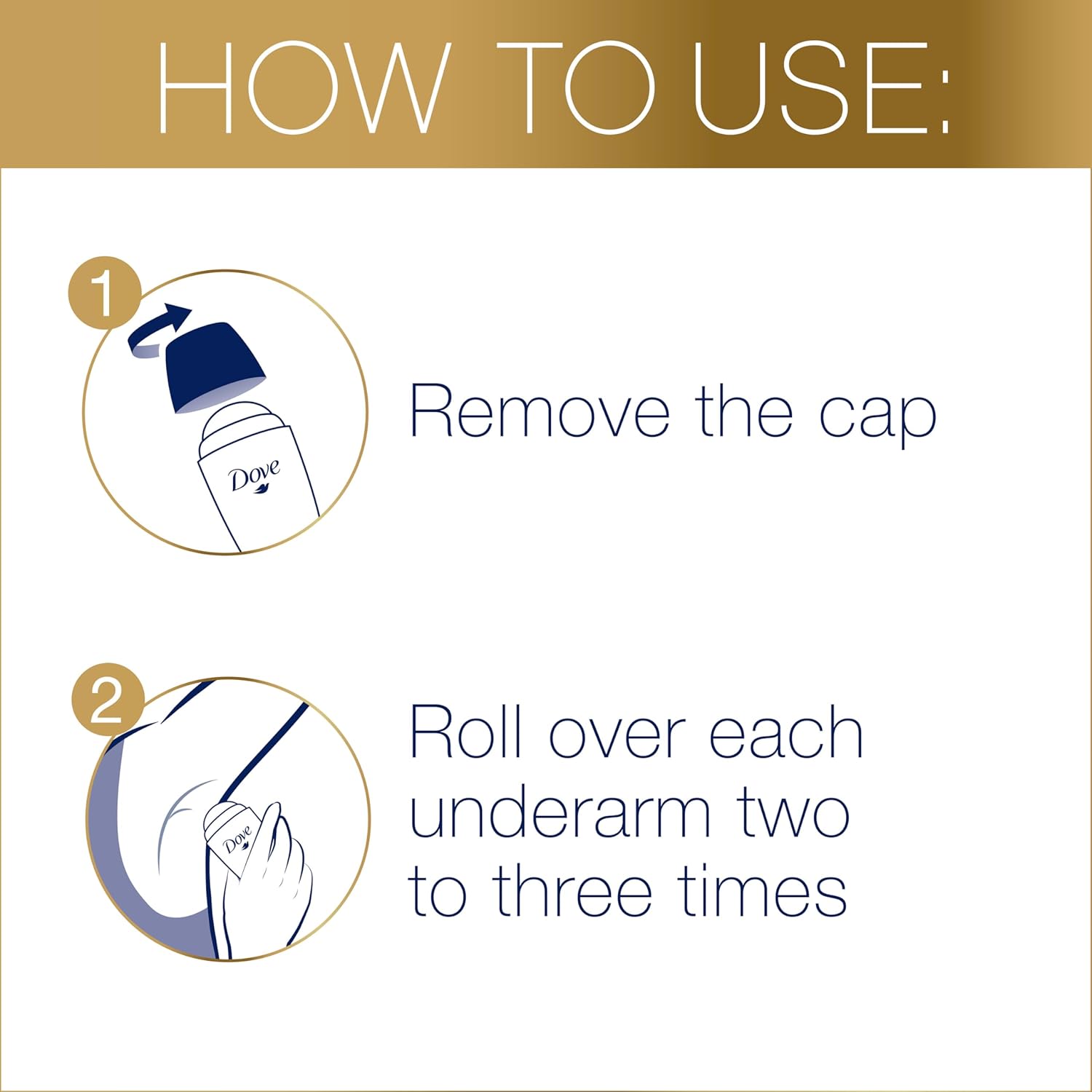 HOW TO USE:

1

Dove

Remove the cap

2

Dove

Roll over each underarm two to three times