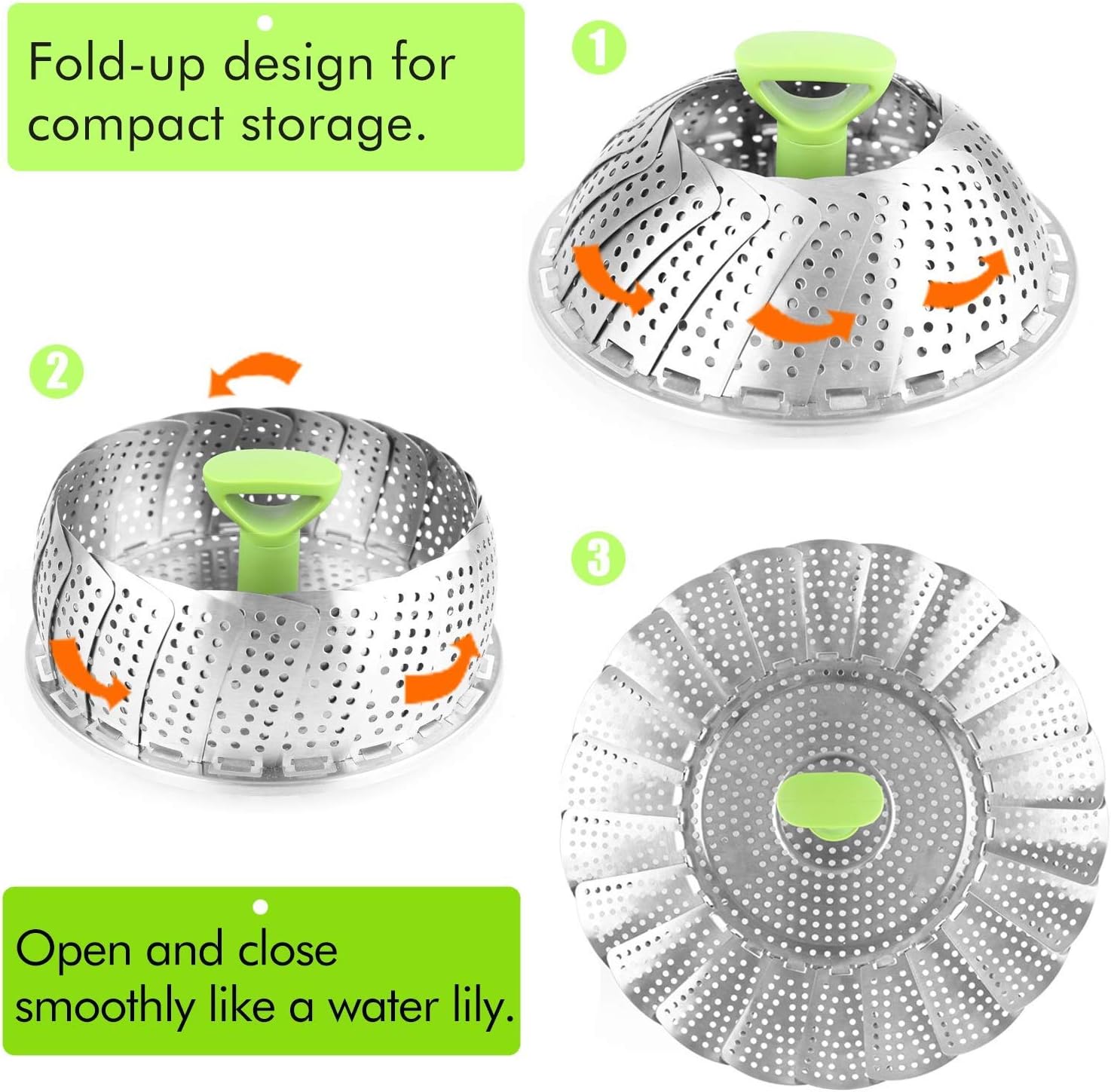 Fold-up design for compact storage.

1

2

3

Open and close smoothly like a water lily.