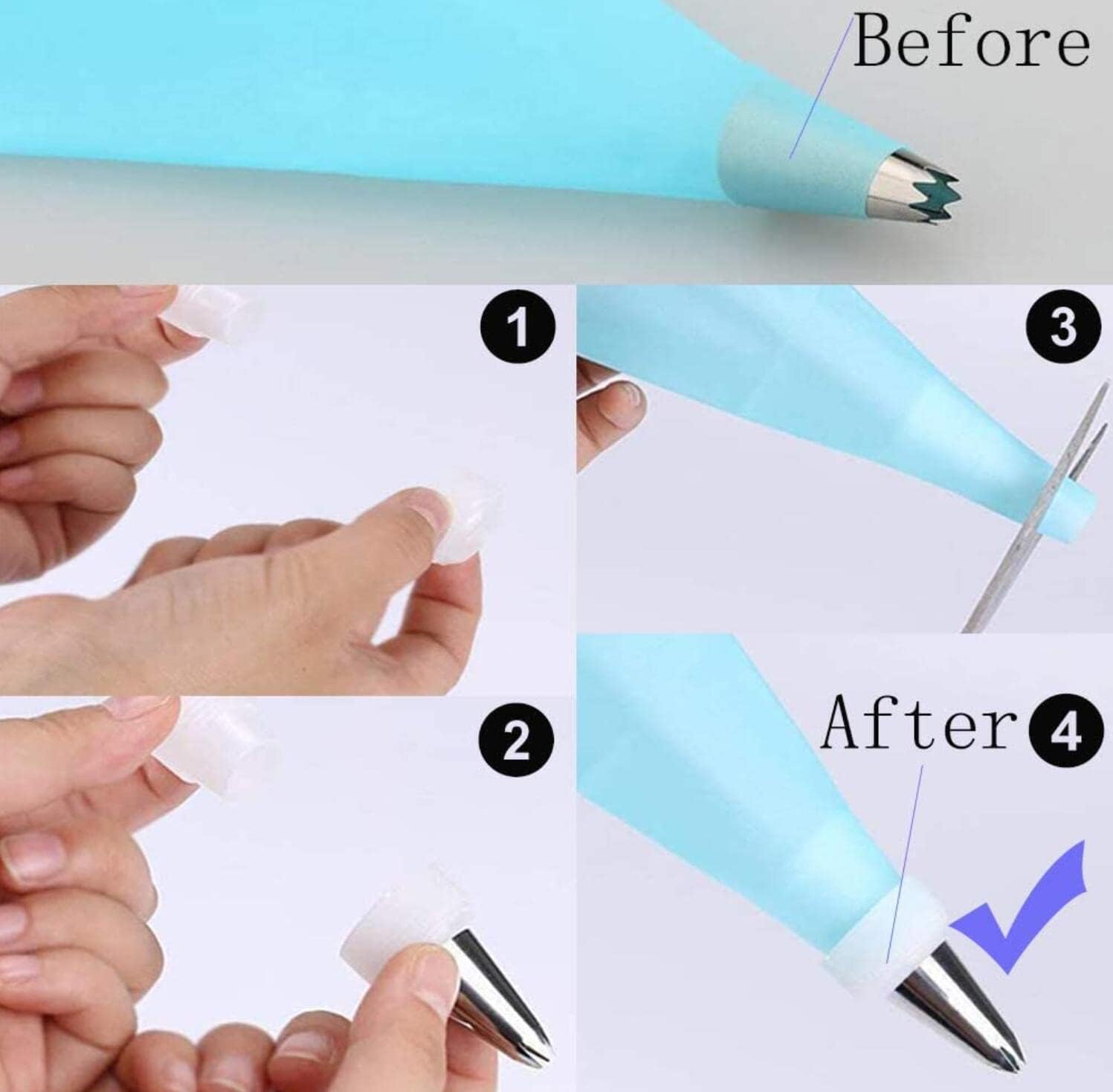 Before

1

3

2

After 4