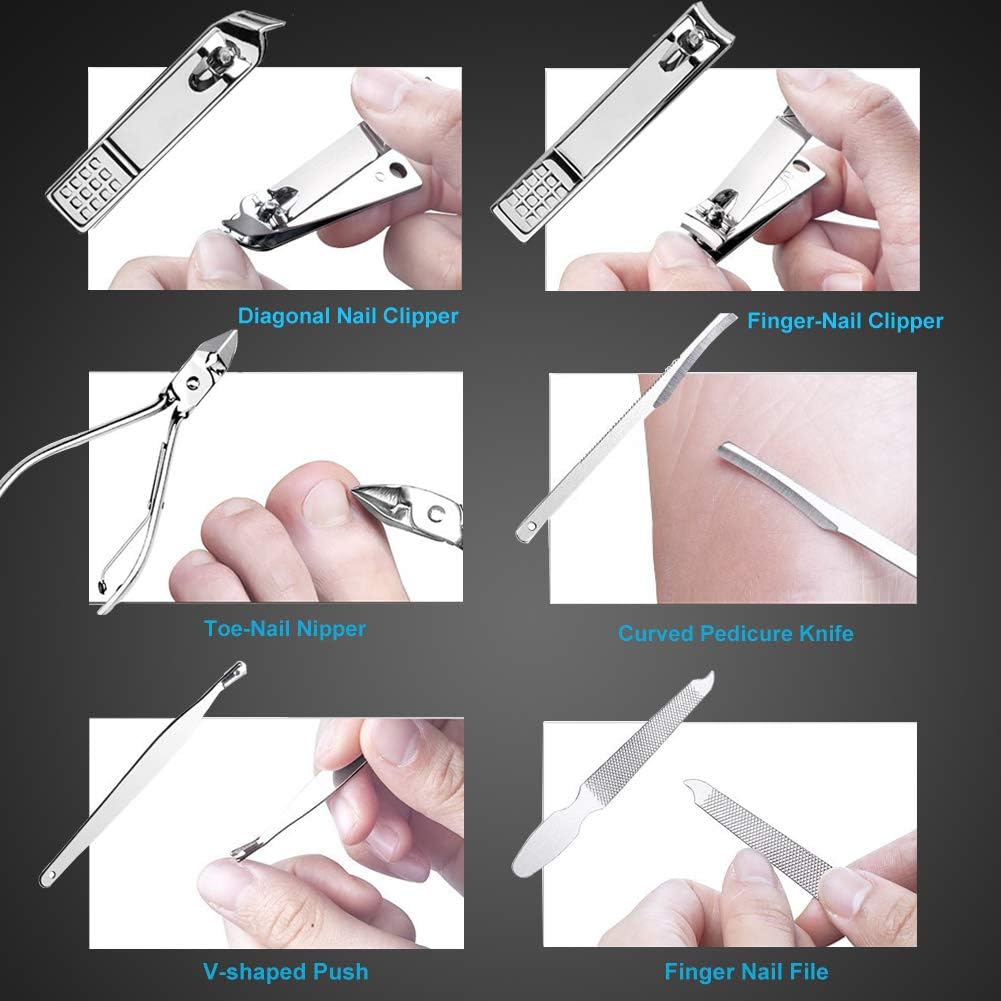 Diagonal Nail Clipper

Finger-Nail Clipper

Toe-Nail Nipper

Curved Pedicure Knife

V-shaped Push

Finger Nail File