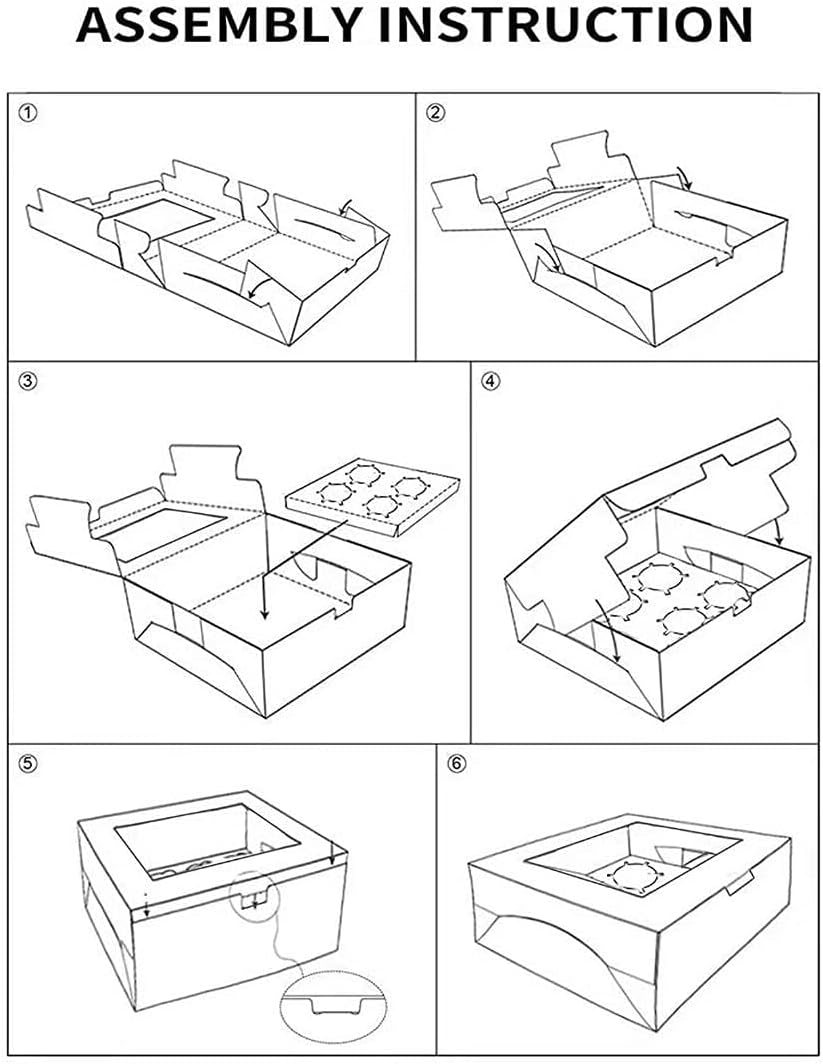 ASSEMBLY INSTRUCTION

①

②

③

④

⑤

⑥