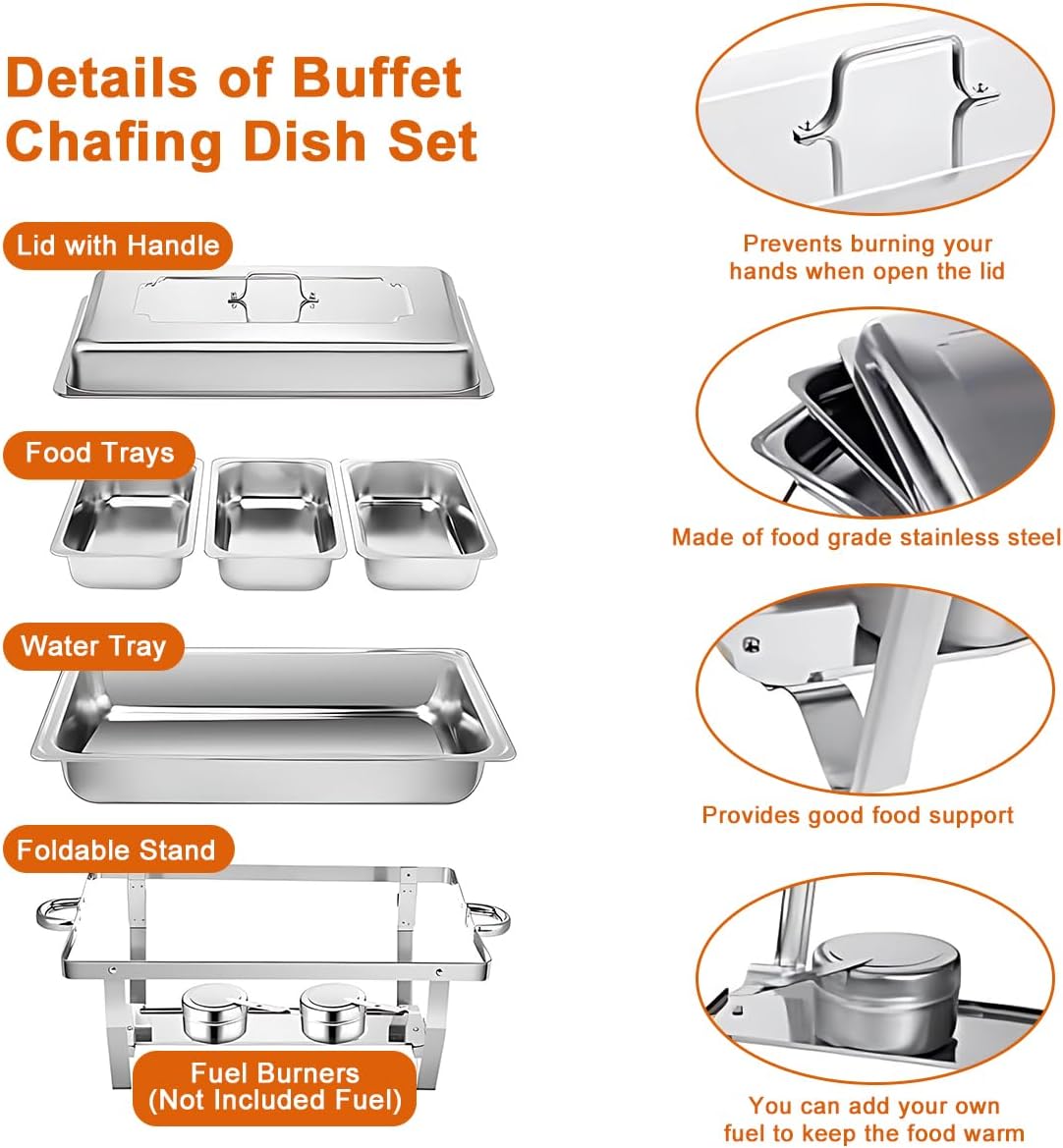 Details of Buffet Chafing Dish Set

Lid with Handle

Food Trays

Water Tray

Foldable Stand

Fuel Burners (Not Included Fuel)

Prevents burning your hands when open the lid

Made of food grade stainless steel

Provides good food support

You can add your own fuel to keep the food warm