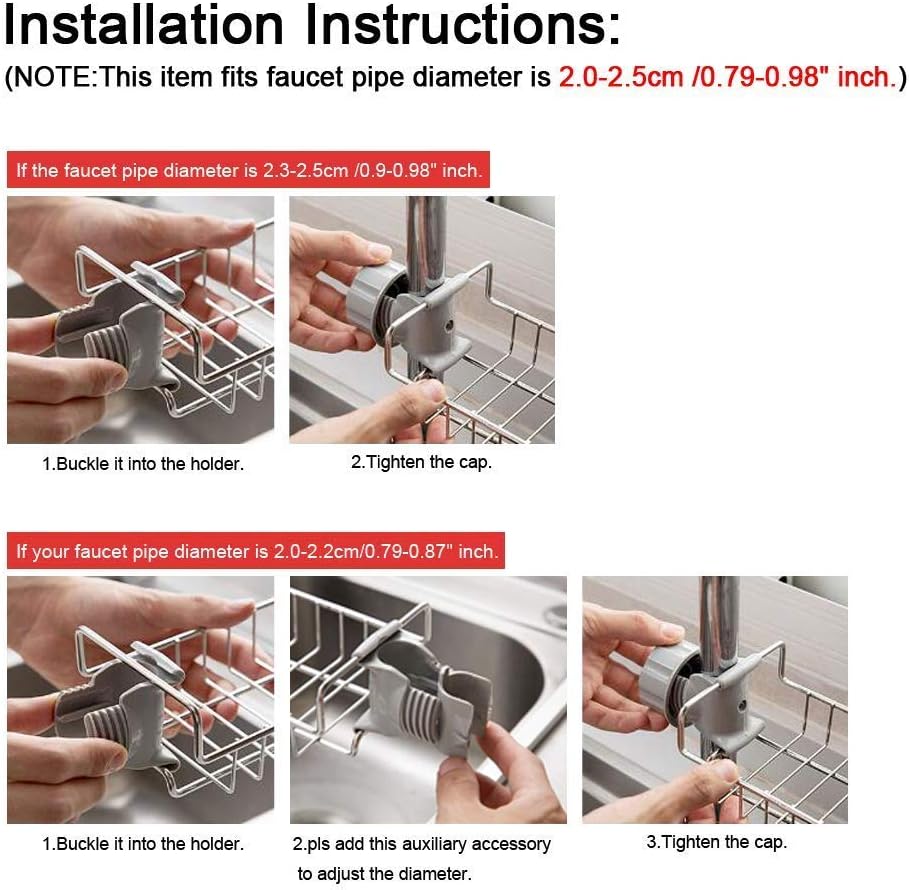 Installation Instructions:
(NOTE:This item fits faucet pipe diameter is 2.0-2.5cm /0.79-0.98" inch.)

If the faucet pipe diameter is 2.3-2.5cm /0.9-0.98" inch.

1.Buckle it into the holder.

2.Tighten the cap.

If your faucet pipe diameter is 2.0-2.2cm/0.79-0.87" inch.

1.Buckle it into the holder.

2.pls add this auxiliary accessory to adjust the diameter.

3.Tighten the cap.