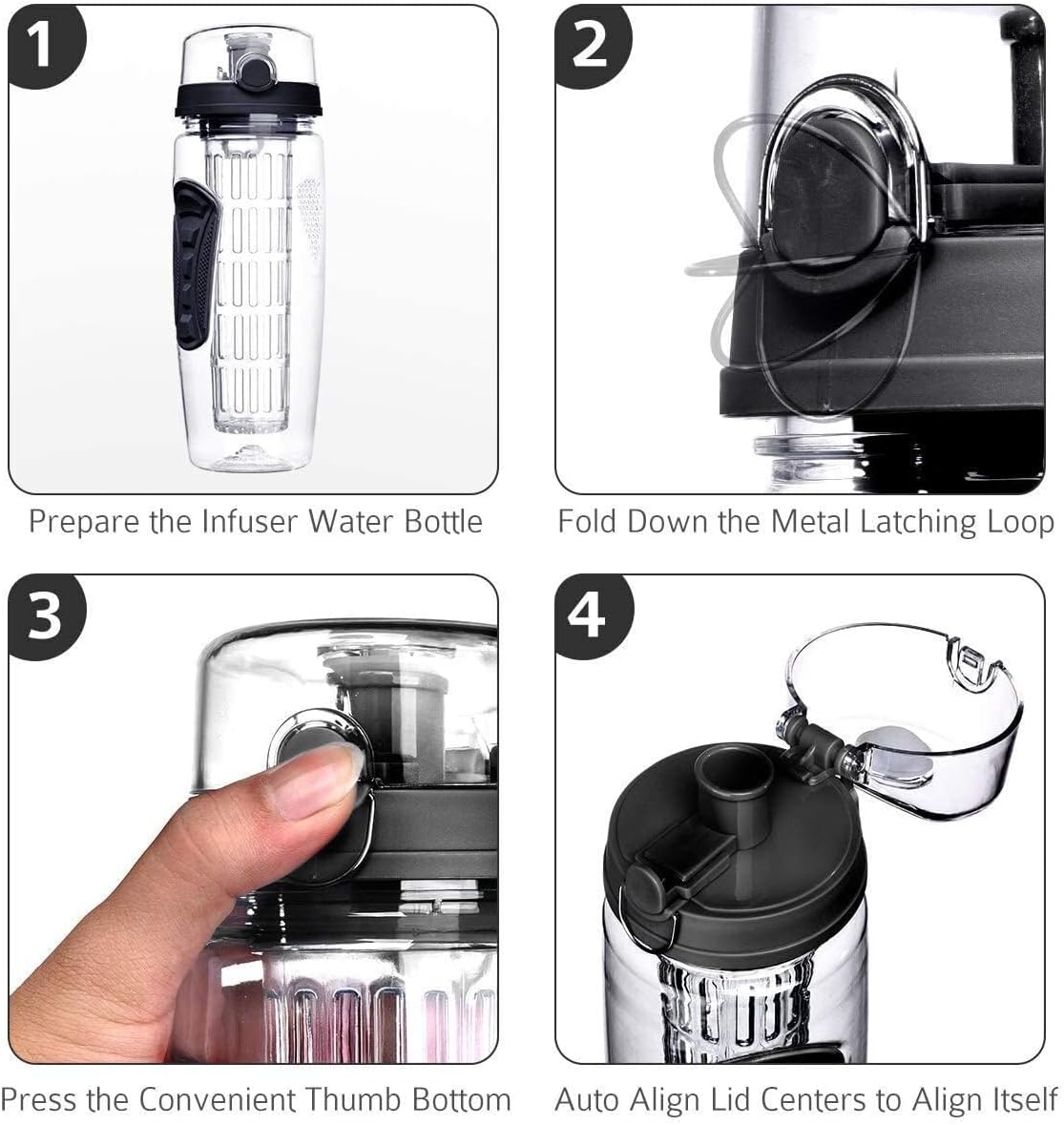 1

Prepare the Infuser Water Bottle

2

Fold Down the Metal Latching Loop

3

Press the Convenient Thumb Bottom

4

Auto Align Lid Centers to Align Itself