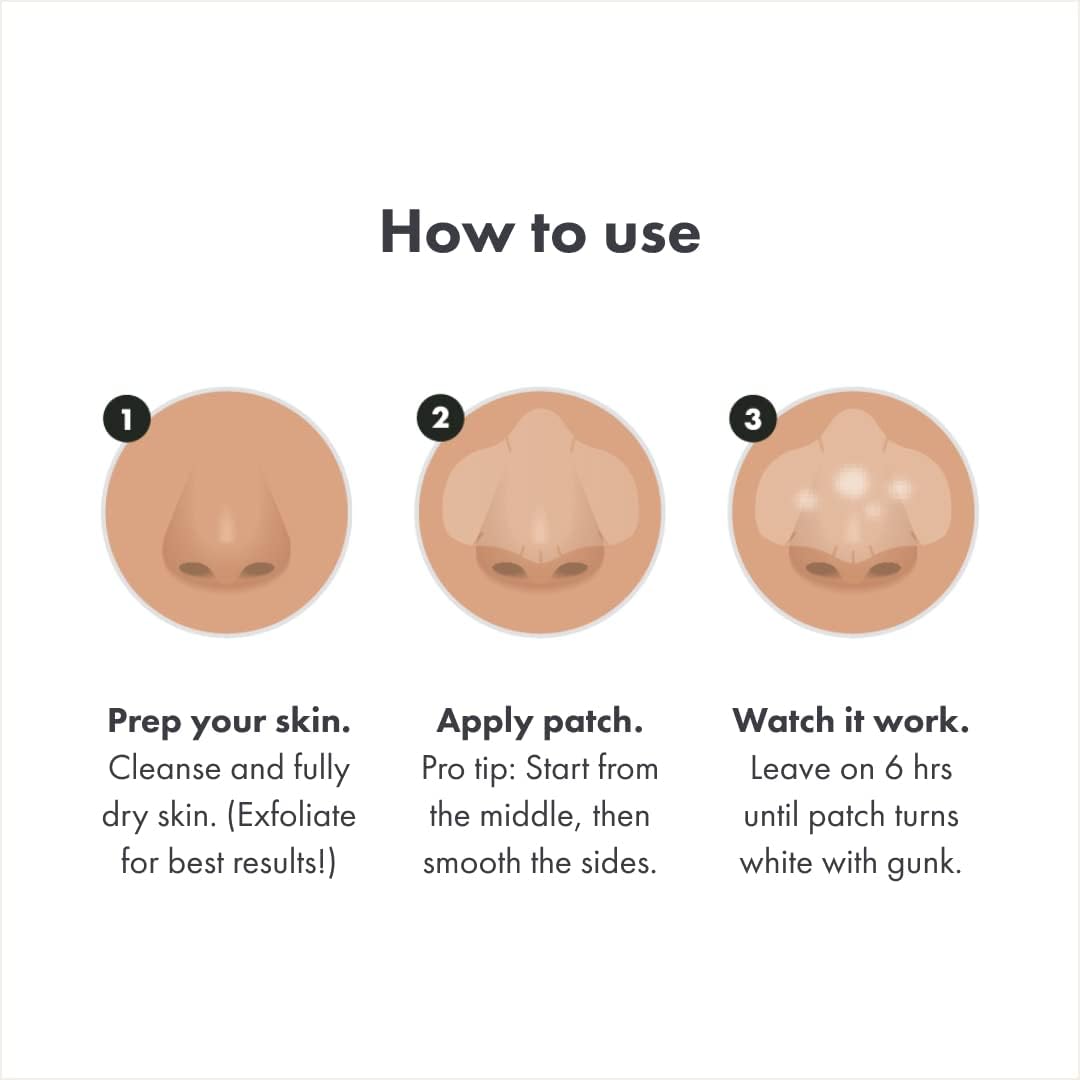 How to use

1

Prep your skin.
Cleanse and fully dry skin. (Exfoliate for best results!)

2

Apply patch.
Pro tip: Start from the middle, then smooth the sides.

3

Watch it work.
Leave on 6 hrs until patch turns white with gunk.