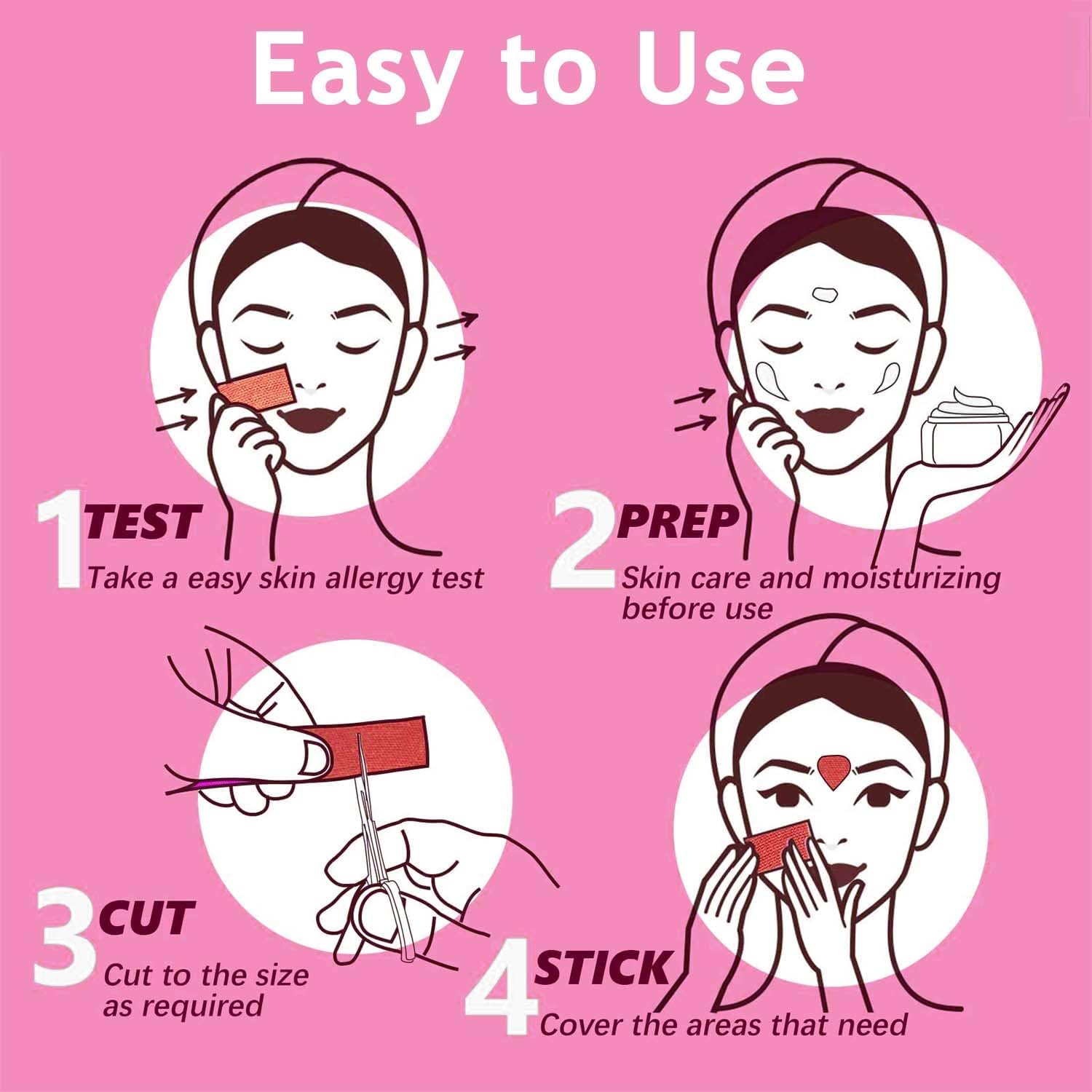 Easy to Use

1 TEST
Take a easy skin allergy test

2 PREP
Skin care and moisturizing before use

3 CUT
Cut to the size as required

4 STICK
Cover the areas that need