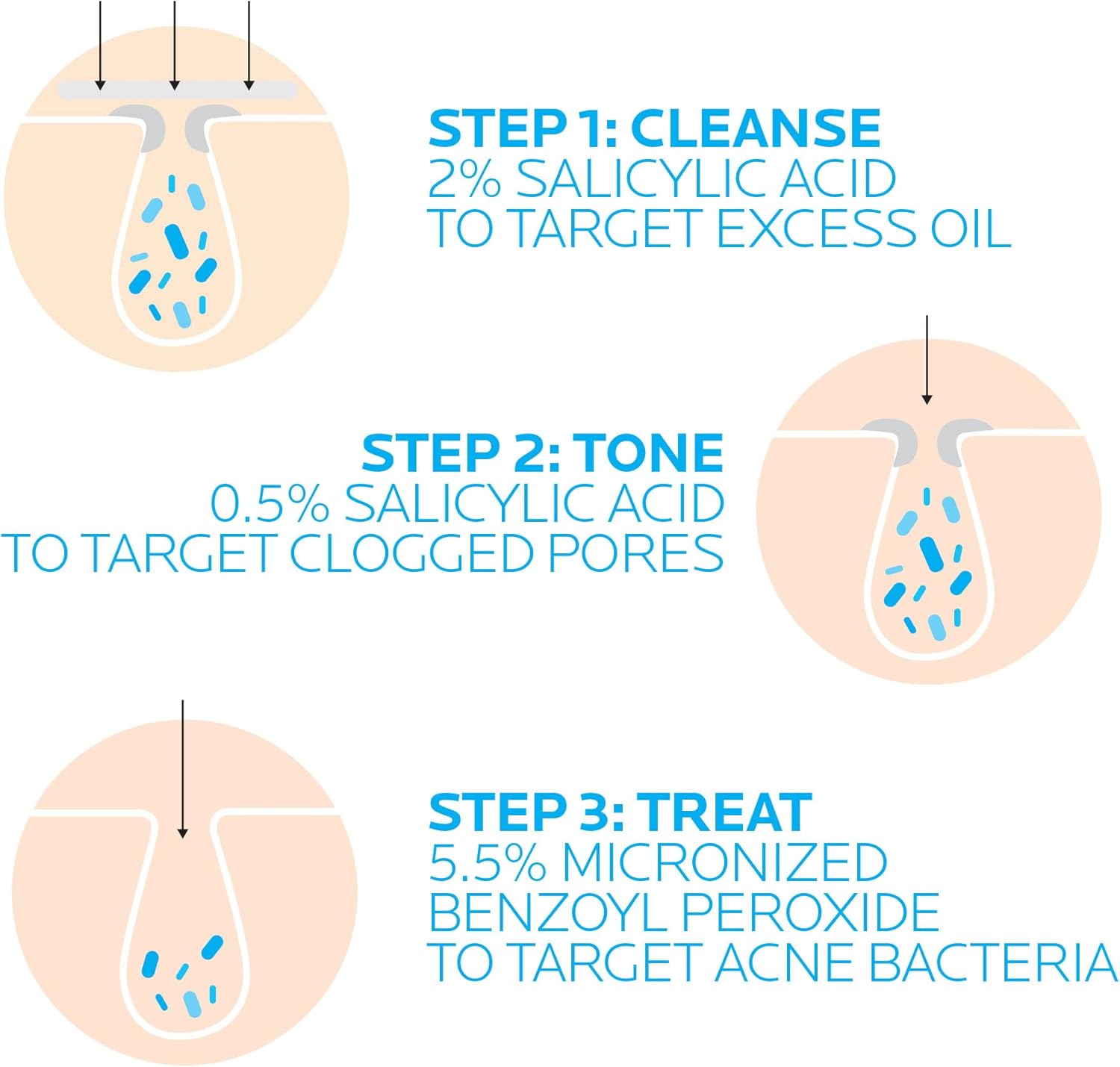 STEP 1: CLEANSE
2% SALICYLIC ACID
TO TARGET EXCESS OIL

STEP 2: TONE
0.5% SALICYLIC ACID
TO TARGET CLOGGED PORES

STEP 3: TREAT
5.5% MICRONIZED
BENZOYL PEROXIDE
TO TARGET ACNE BACTERIA