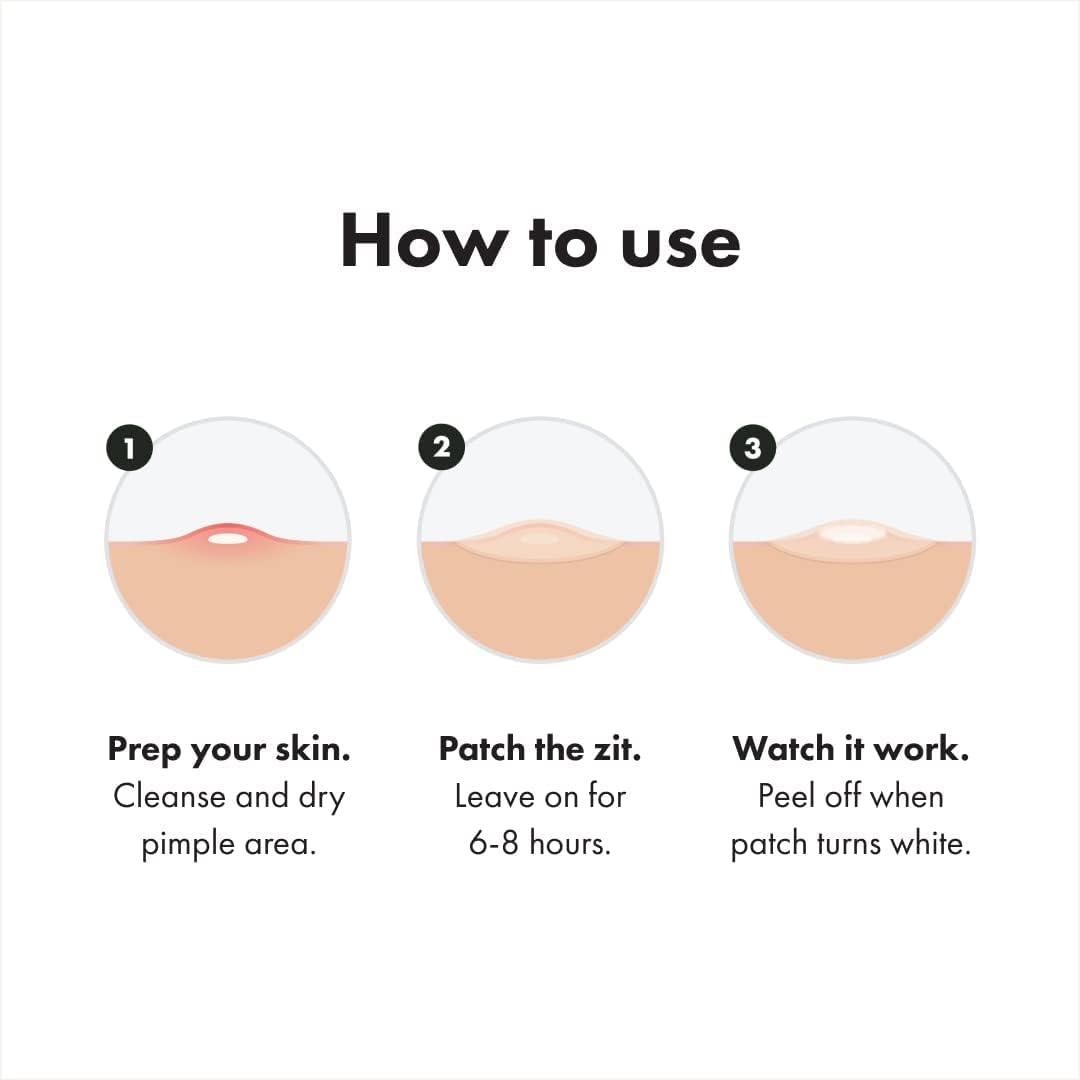 How to use

1

Prep your skin.
Cleanse and dry pimple area.

2

Patch the zit.
Leave on for 6-8 hours.

3

Watch it work.
Peel off when patch turns white.