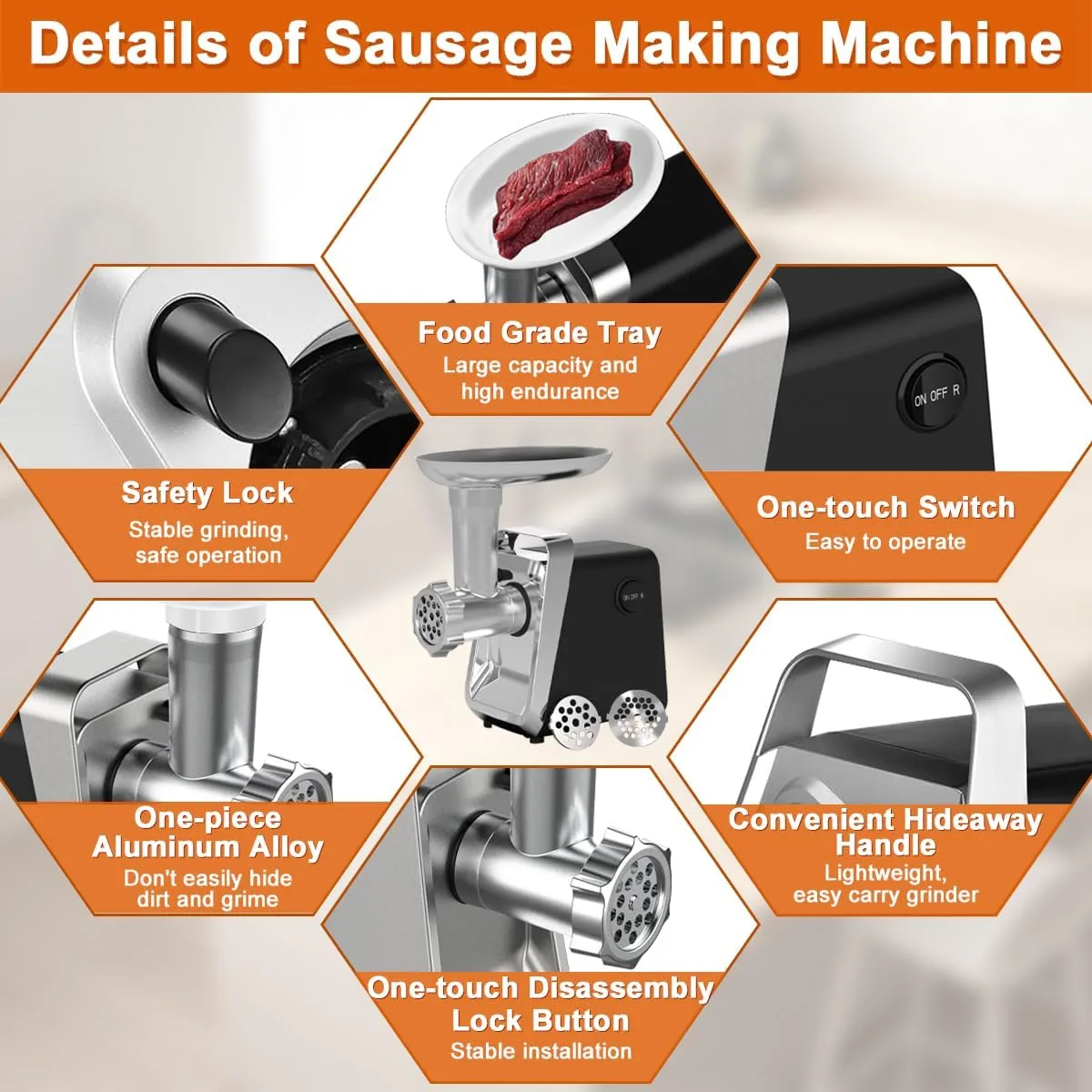 Details of Sausage Making Machine

Food Grade Tray
Large capacity and high endurance

Safety Lock
Stable grinding, safe operation

ON OFF R

One-touch Switch
Easy to operate

ON OFF R

One-piece Aluminum Alloy
Don't easily hide dirt and grime

Convenient Hideaway Handle
Lightweight, easy carry grinder

One-touch Disassembly Lock Button
Stable installation