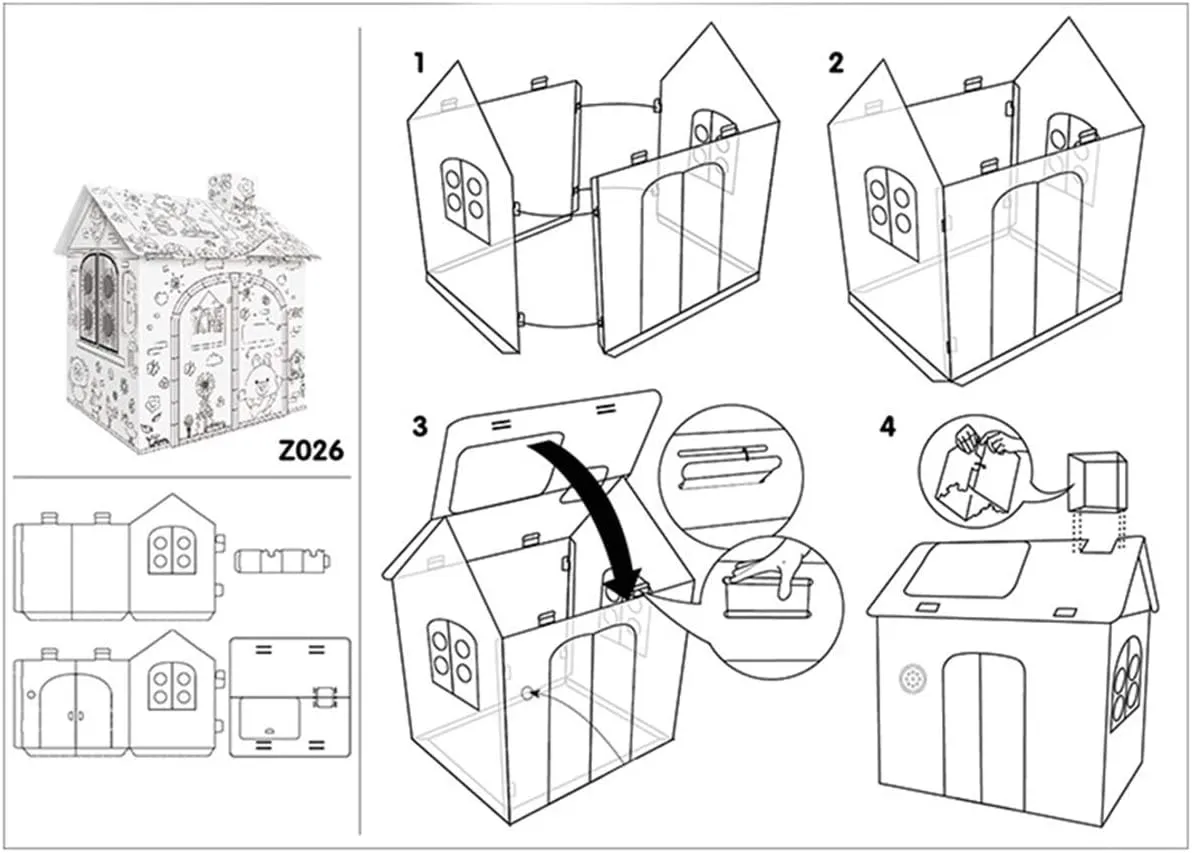 Z026

1

2

3

4